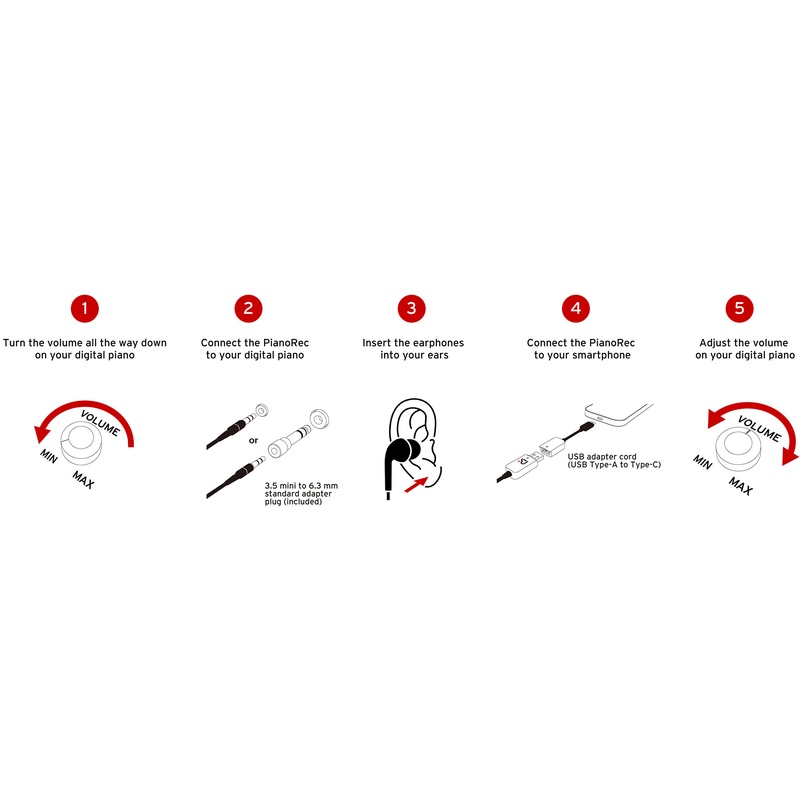 1
Turn the volume all the way down on your digital piano

VOLUME
MIN
MAX

2
Connect the PianoRec to your digital piano

or

3.5 mini to 6.3 mm standard adapter plug (included)

3
Insert the earphones into your ears

4
Connect the PianoRec to your smartphone

USB adapter cord (USB Type-A to Type-C)

5
Adjust the volume on your digital piano

VOLUME
MIN
MAX